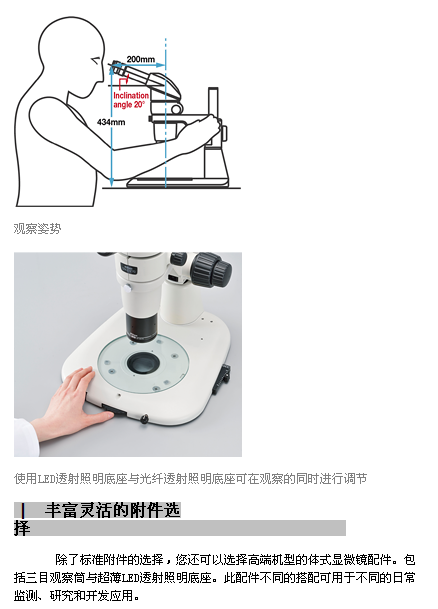 200mm

Inclination angle 20°

434mm

观察姿势

使用LED透射照明底座与光纤透射照明底座可在观察的同时进行调节

| 丰富灵活的附件选择

除了标准附件的选择，您还可以选择高端机型的体式显微镜配件。包括三目观察筒与超薄LED透射照明底座。此配件不同的搭配可用于不同的日常监测、研究和开发应用。